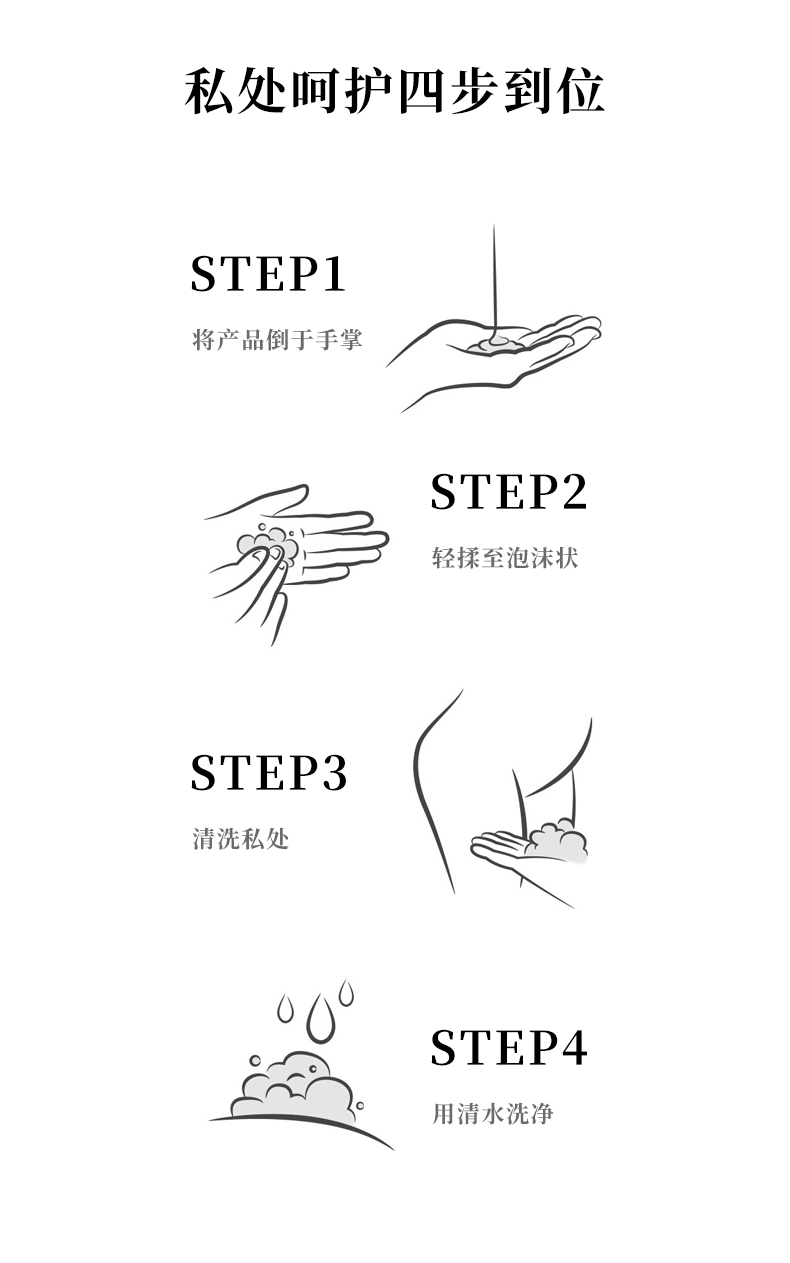 私处呵护四步到位

STEP1

将产品倒于手掌

STEP2

轻揉至泡沫状

STEP3

清洗私处

STEP4

用清水洗净