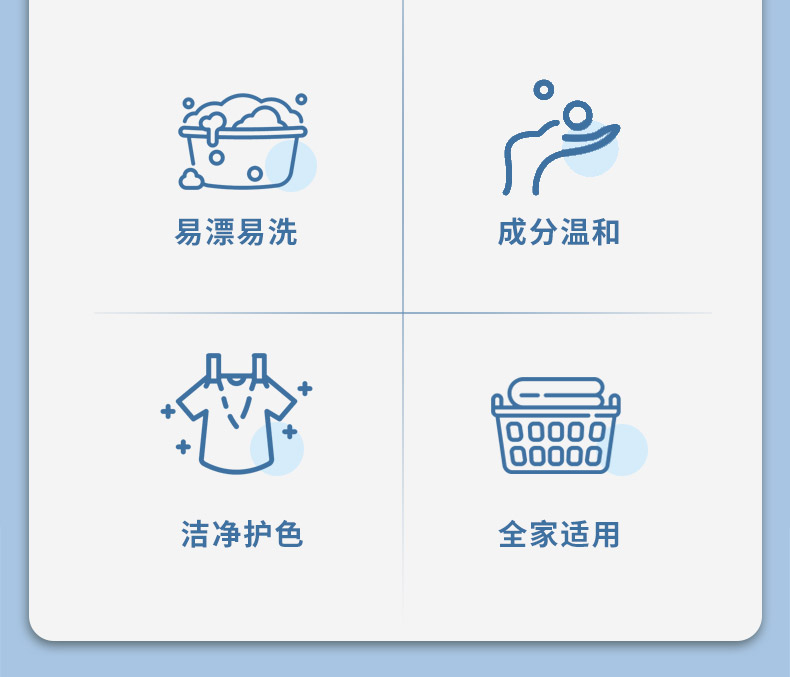 易漂易洗

成分温和

洁净护色

全家适用