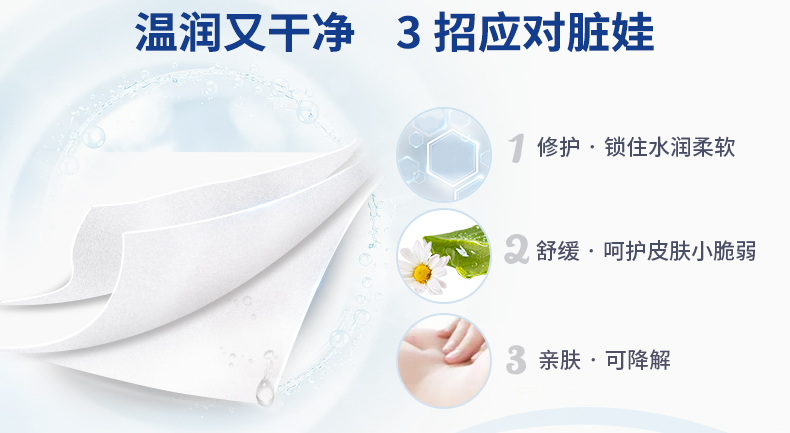 温润又干净　3 招应对脏娃

1 修护 · 锁住水润柔软

2 舒缓 · 呵护皮肤小脆弱

3 亲肤 · 可降解