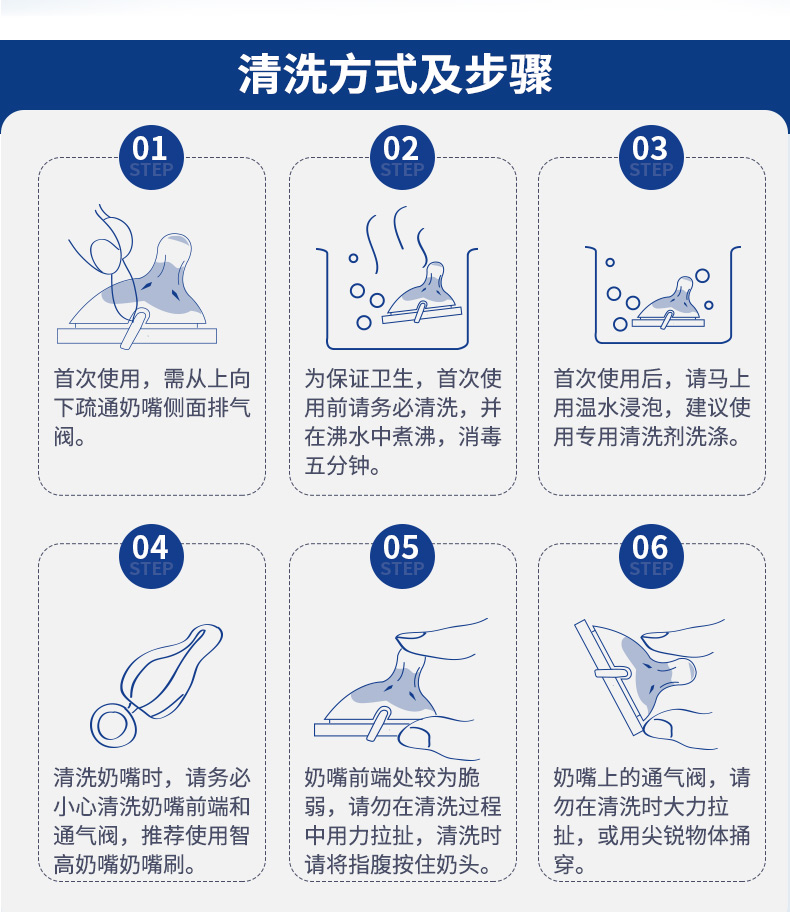 清洗方式及步骤

01
STEP
首次使用，需从上向下疏通奶嘴侧面排气阀。

02
STEP
为保证卫生，首次使用前请务必清洗，并在沸水中煮沸，消毒五分钟。

03
STEP
首次使用后，请马上用温水浸泡，建议使用专用清洗剂洗涤。

04
STEP
清洗奶嘴时，请务必小心清洗奶嘴前端和通气阀，推荐使用智高奶嘴奶嘴刷。

05
STEP
奶嘴前端处较为脆弱，请勿在清洗过程中用力拉扯，清洗时请将指腹按住奶头。

06
STEP
奶嘴上的通气阀，请勿在清洗时大力拉扯，或用尖锐物体捅穿。