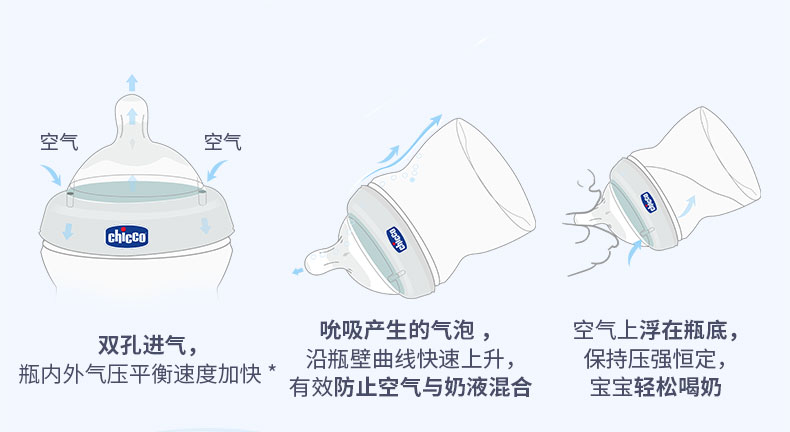 空气
空气
chicco

双孔进气，
瓶内外气压平衡速度加快 *

chicco

吮吸产生的气泡 ，
沿瓶壁曲线快速上升，
有效防止空气与奶液混合

chicco

空气上浮在瓶底，
保持压强恒定，
宝宝轻松喝奶