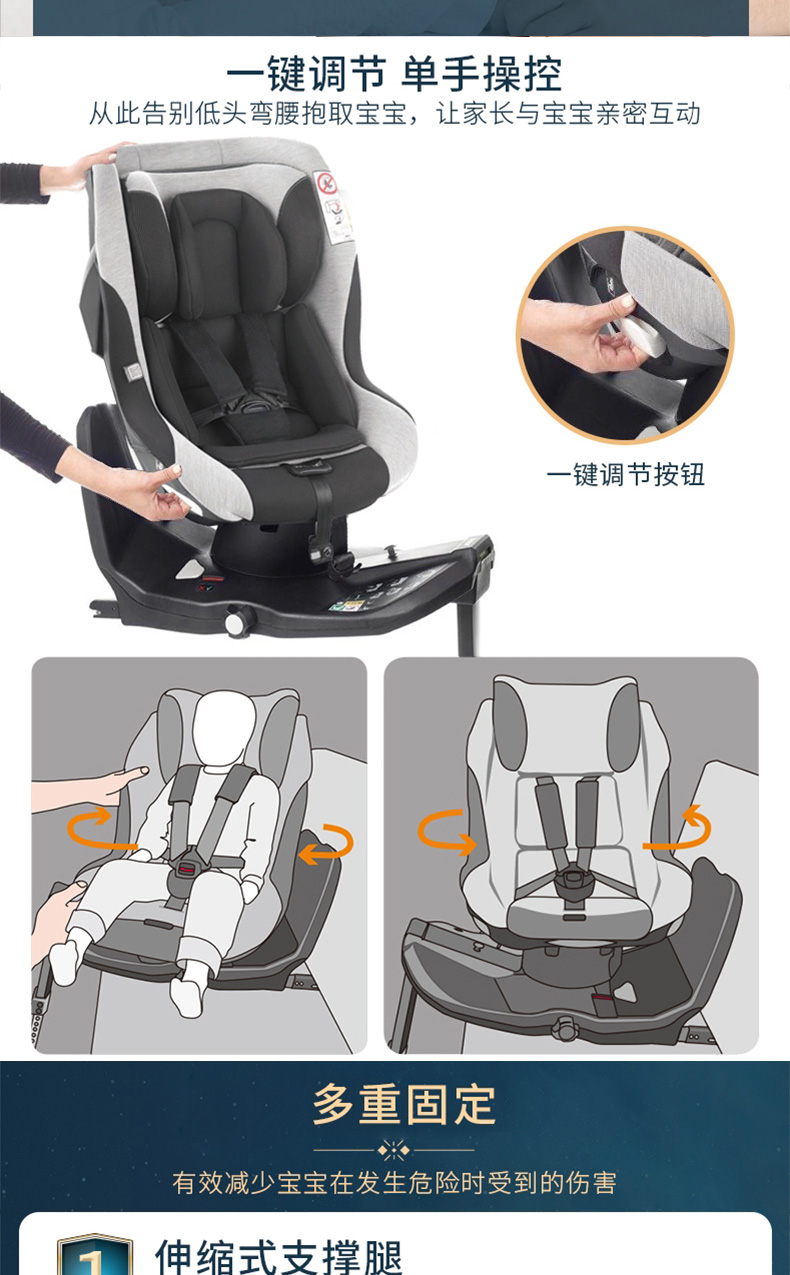 一键调节 单手操控

从此告别低头弯腰抱取宝宝，让家长与宝宝亲密互动

一键调节按钮

多重固定

有效减少宝宝在发生危险时受到的伤害

1 伸缩式支撑腿